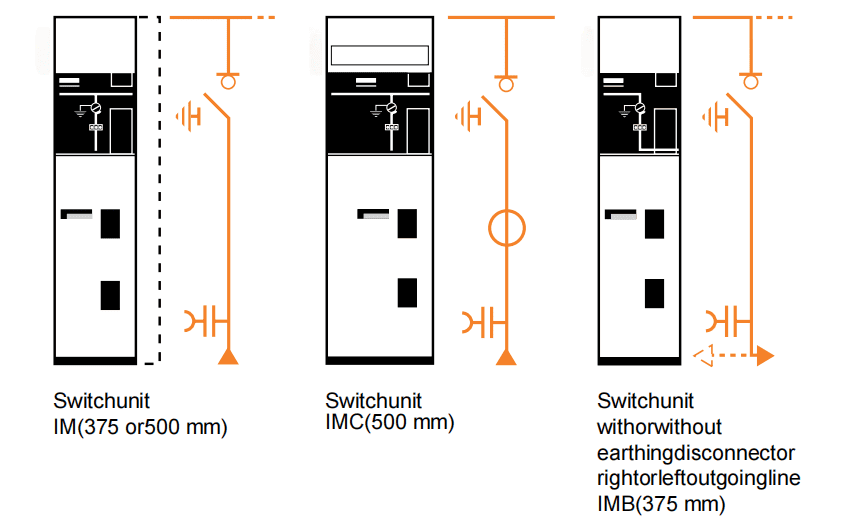 Switchunit
IM(375 or500 mm)

Switchunit
IMC(500 mm)

Switchunit
withorwithout
earthingdisconnector
rightorleftoutgoingline
IMB(375 mm)